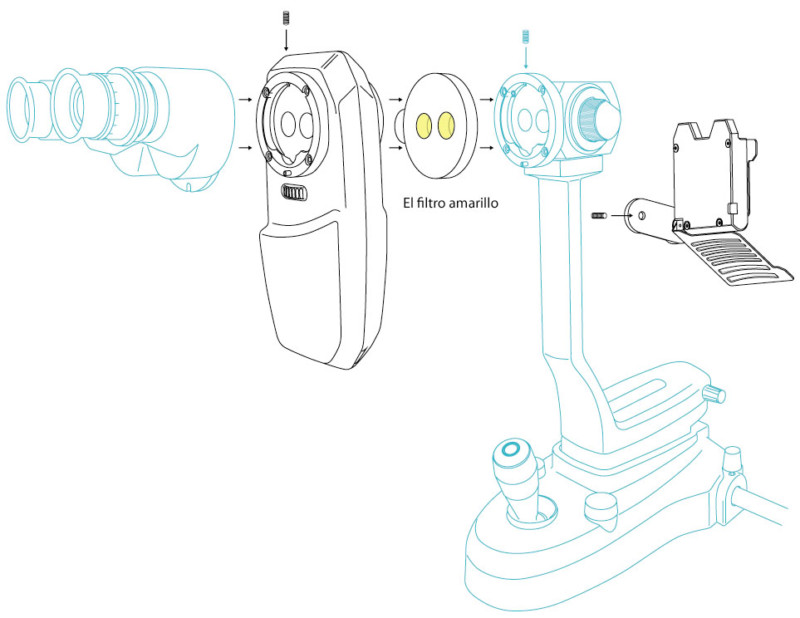 El filtro amarillo